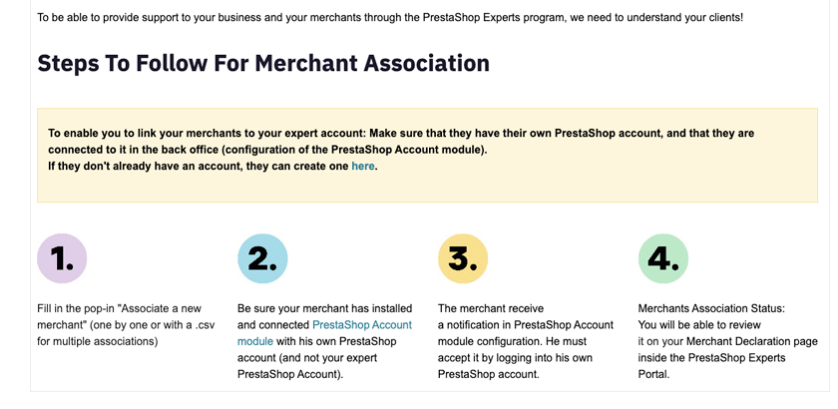 To be able to provide support to your business and your merchants through the PrestaShop Experts program, we need to understand your clients!

Steps To Follow For Merchant Association

To enable you to link your merchants to your expert account: Make sure that they have their own PrestaShop account, and that they are connected to it in the back office (configuration of the PrestaShop Account module).
If they don't already have an account, they can create one here.

1.

Fill in the pop-in "Associate a new merchant" (one by one or with a .csv for multiple associations)

2.

Be sure your merchant has installed and connected PrestaShop Account module with his own PrestaShop account (and not your expert PrestaShop Account).

3.

The merchant receive a notification in PrestaShop Account module configuration. He must accept it by logging into his own PrestaShop account.

4.

Merchants Association Status: You will be able to review it on your Merchant Declaration page inside the PrestaShop Experts Portal.